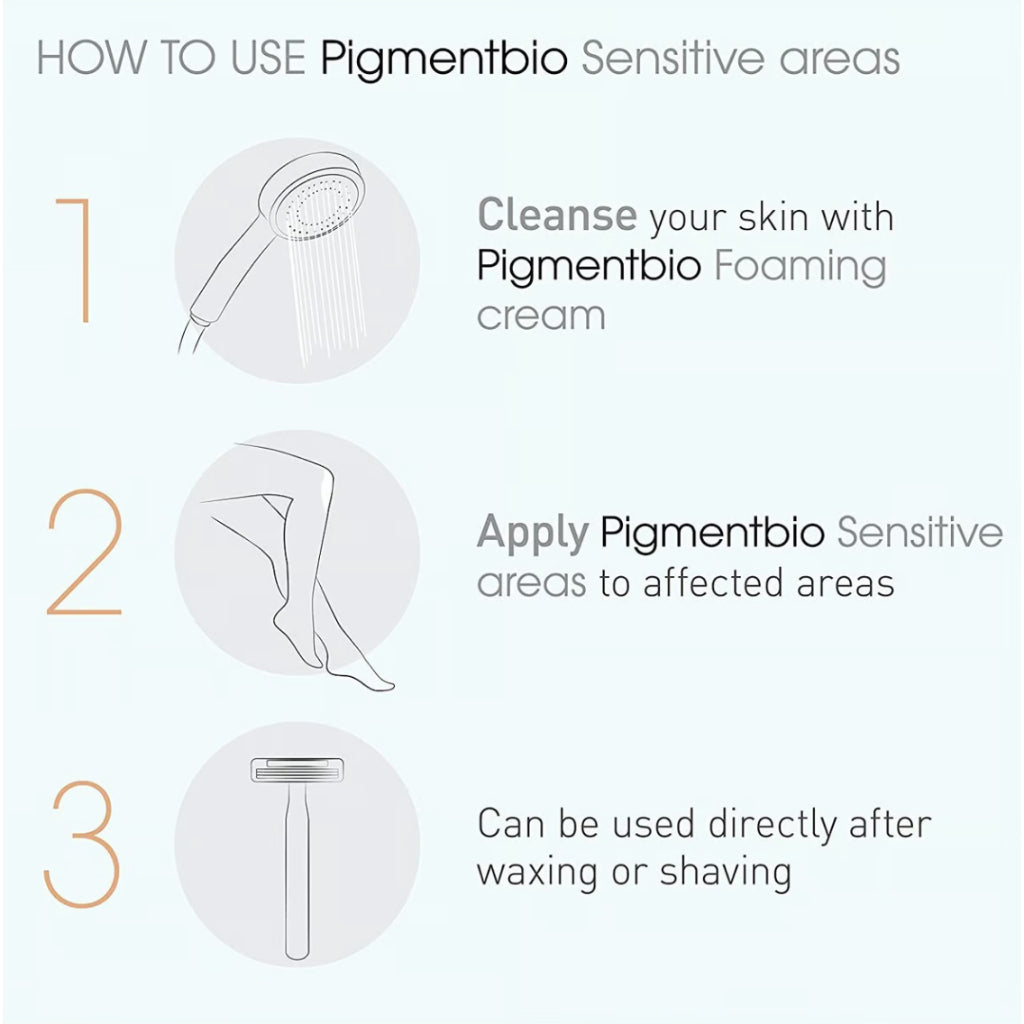 HOW TO USE Pigmentbio Sensitive areas

1

Cleanse your skin with Pigmentbio Foaming cream

2

Apply Pigmentbio Sensitive areas to affected areas

3

Can be used directly after waxing or shaving