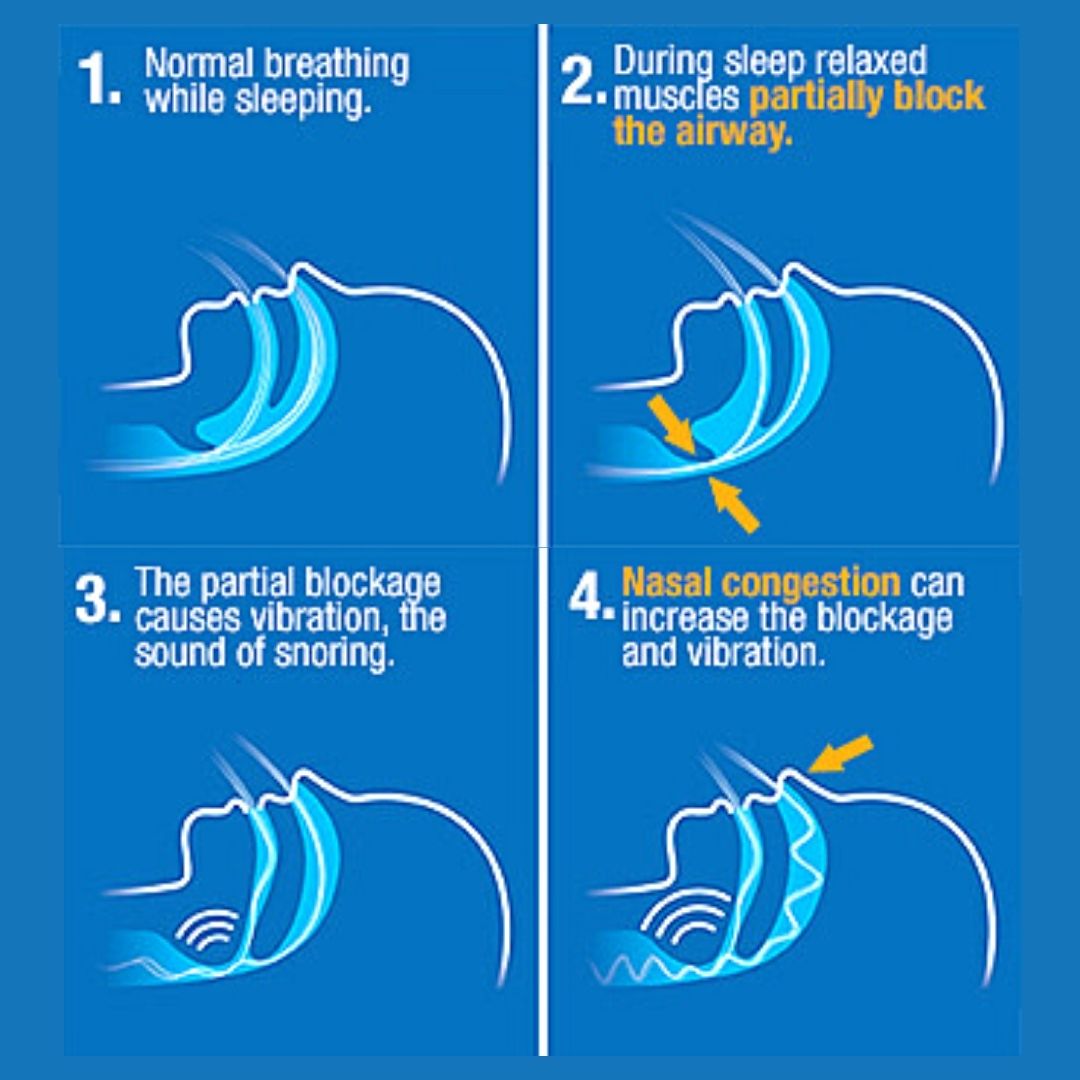 1. Normal breathing while sleeping.

2. During sleep relaxed muscles partially block the airway.

3. The partial blockage causes vibration, the sound of snoring.

4. Nasal congestion can increase the blockage and vibration.